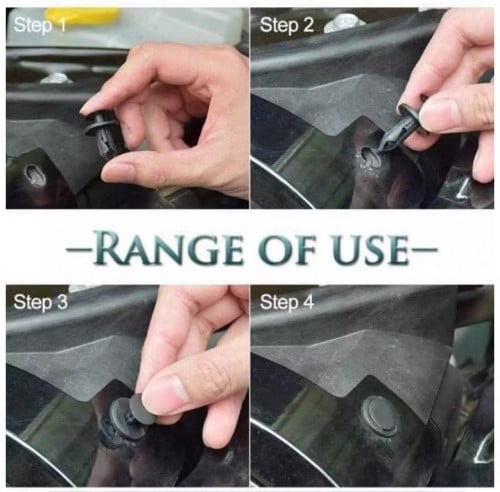 Step 1

Step 2

—RANGE OF USE—

Step 3

Step 4