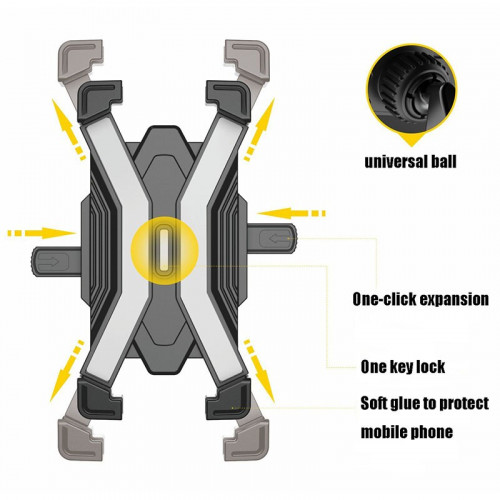 universal ball

One-click expansion

One key lock

Soft glue to protect mobile phone