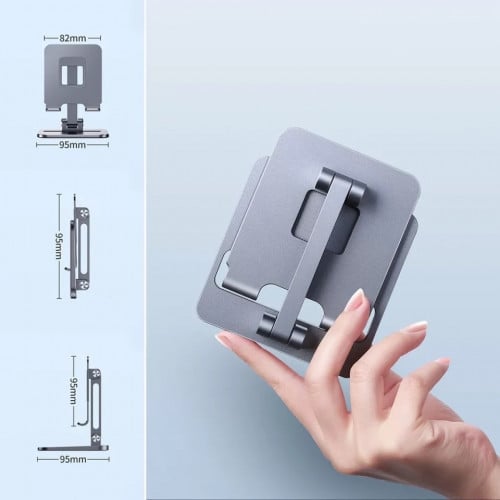 82mm
95mm
95mm
95mm
95mm