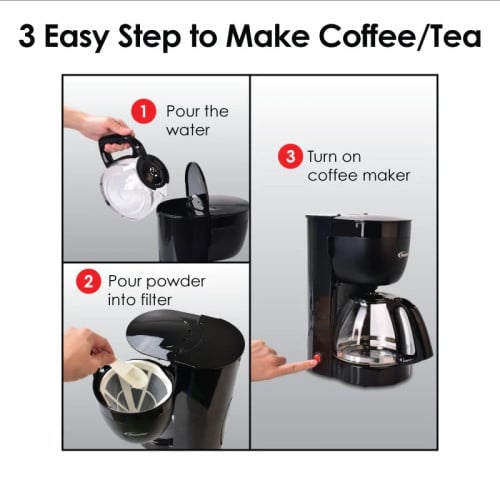 3 Easy Step to Make Coffee/Tea

1 Pour the water

2 Pour powder into filter

3 Turn on coffee maker