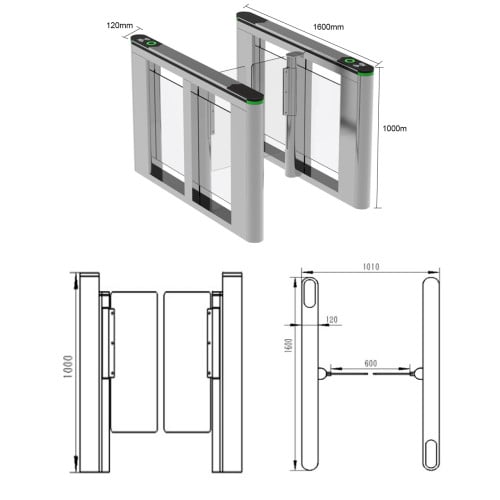 120mm

1600mm

1000m

1000

1010

120

1600

600