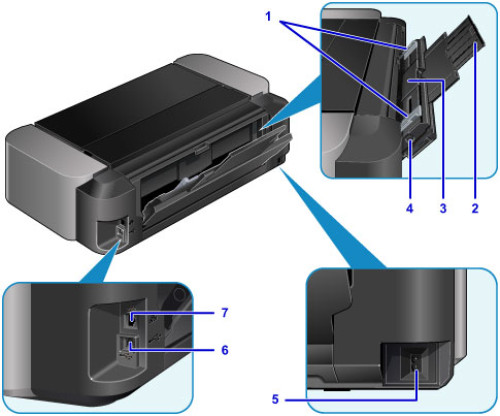 1
4
3
2
7
6
5