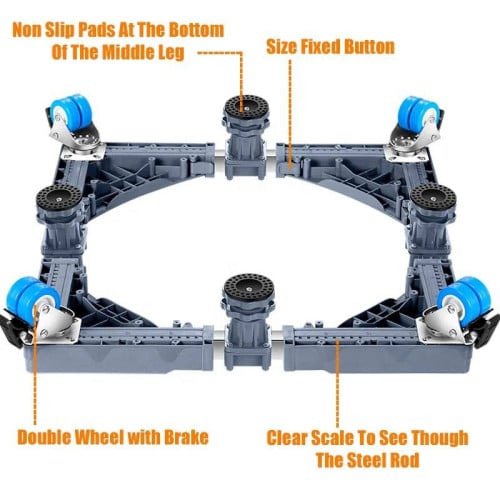 Non Slip Pads At The Bottom Of The Middle Leg

Size Fixed Button

Double Wheel with Brake

Clear Scale To See Though The Steel Rod