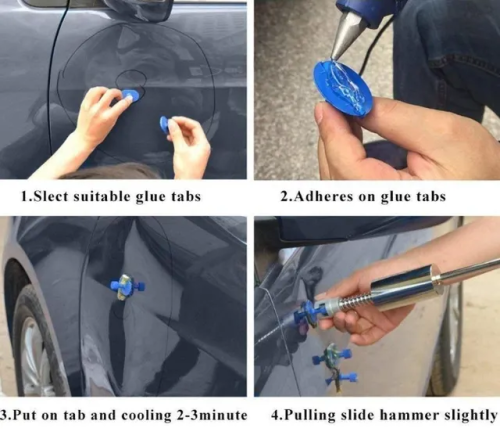 1.Slect suitable glue tabs

2.Adheres on glue tabs

3.Put on tab and cooling 2-3minute

4.Pulling slide hammer slightly