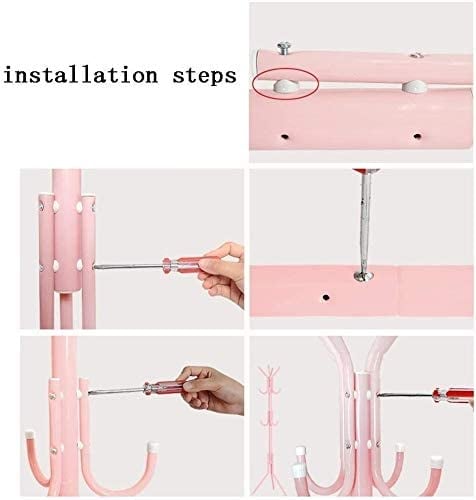 installation steps