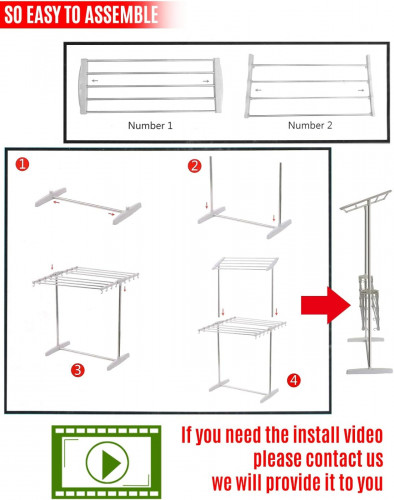 SO EASY TO ASSEMBLE

Number 1

Number 2

1

2

3

4

If you need the install video
please contact us
we will provide it to you