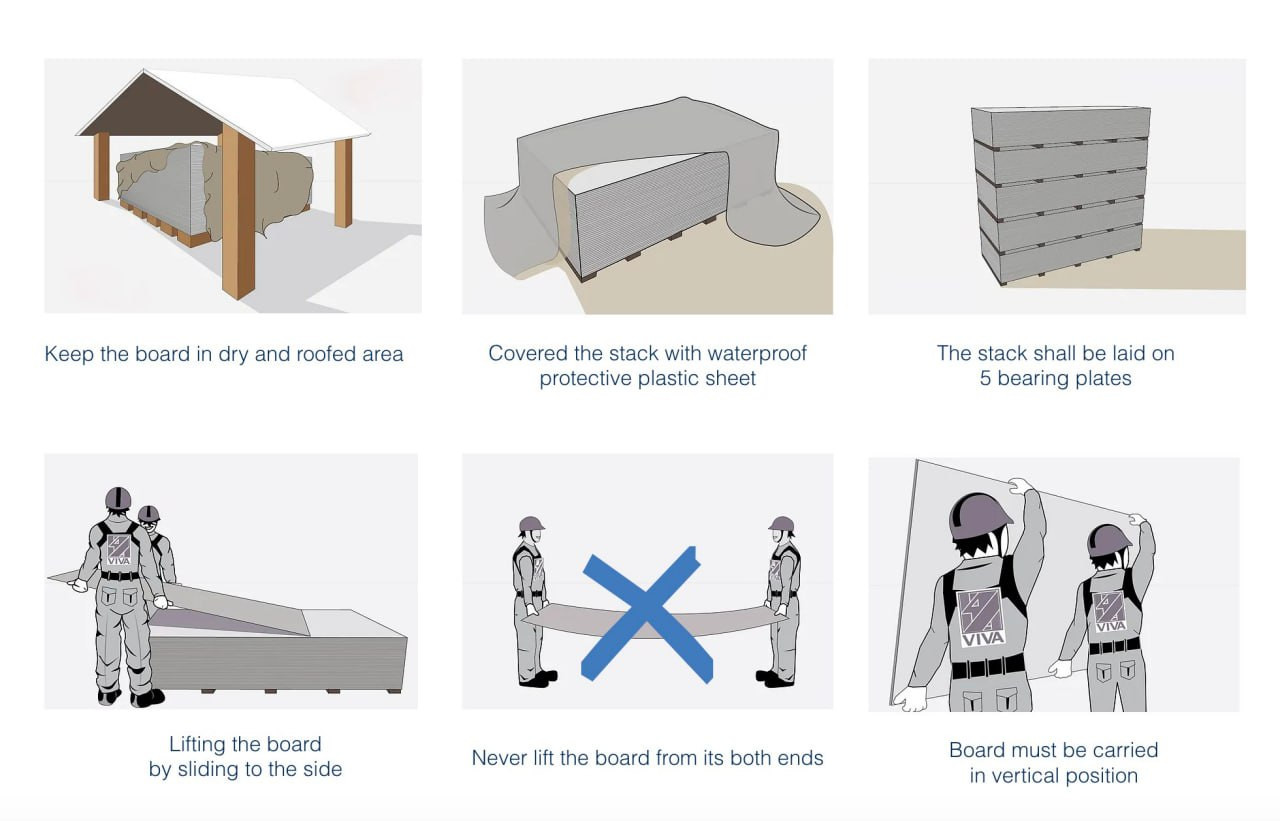 Keep the board in dry and roofed area

Covered the stack with waterproof protective plastic sheet

The stack shall be laid on 5 bearing plates

VIVA

Lifting the board by sliding to the side

Never lift the board from its both ends

VIVA

VIVA

Board must be carried in vertical position