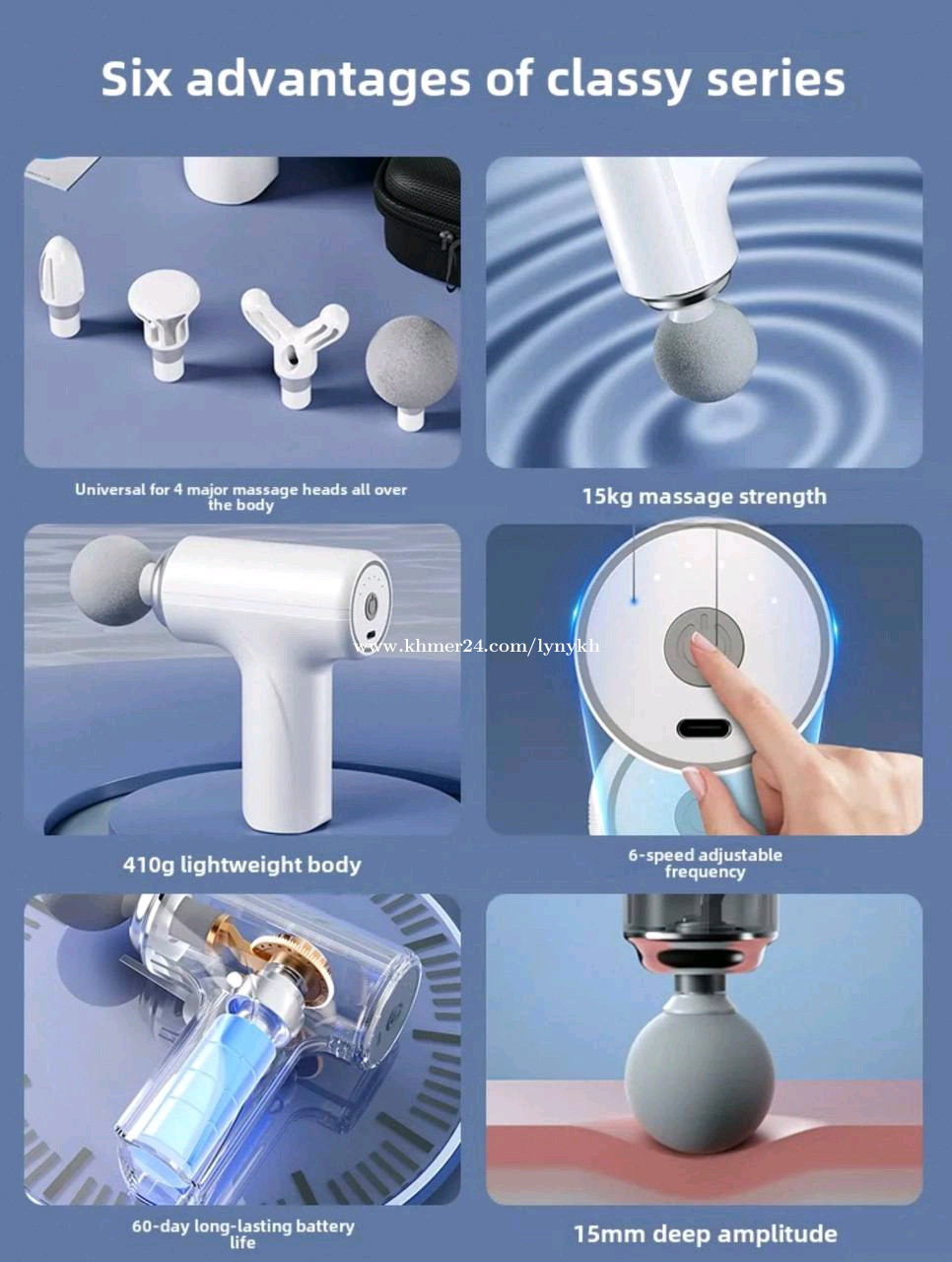 Six advantages of classy series

Universal for 4 major massage heads all over the body

15kg massage strength

www.khmer24.com/lynykh

410g lightweight body

6-speed adjustable frequency

60-day long-lasting battery life

15mm deep amplitude