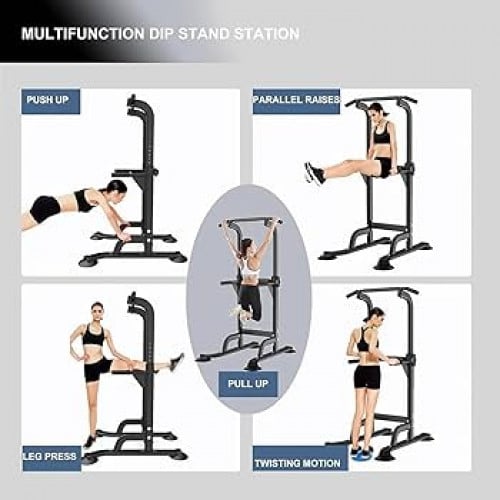 MULTIFUNCTION DIP STAND STATION

PUSH UP

PARALLEL RAISES

PULL UP

LEG PRESS

TWISTING MOTION