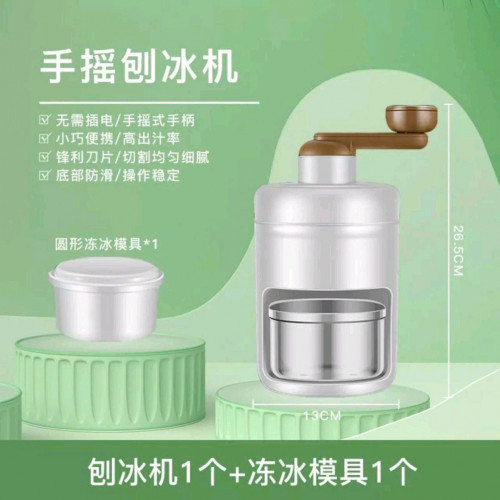 手摇刨冰机

☑ 无需插电/手摇式手柄
☑ 小巧便携/高出汁率
☑ 锋利刀片/切割均匀细腻
☑ 底部防滑/操作稳定

圆形冻冰模具*1

26.5CM

13CM

刨冰机1个+冻冰模具1个