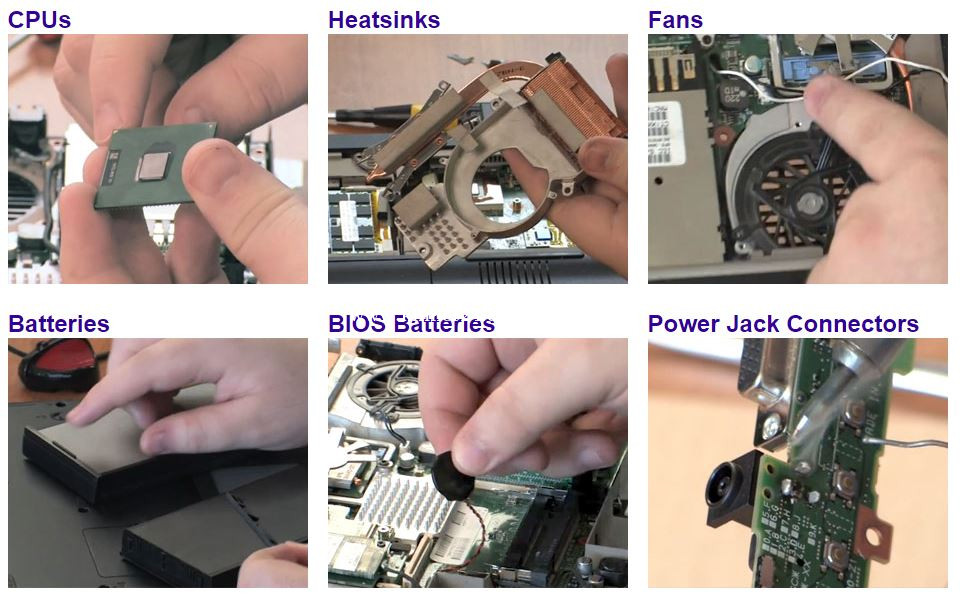 CPUs

Heatsinks

Fans

Batteries

BIOS Batteries

Power Jack Connectors