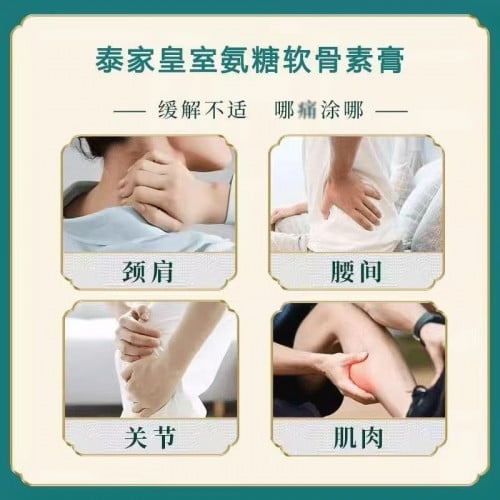 泰家皇室氨糖软骨素膏

—— 缓解不适 哪痛涂哪 ——

颈肩

腰间

关节

肌肉