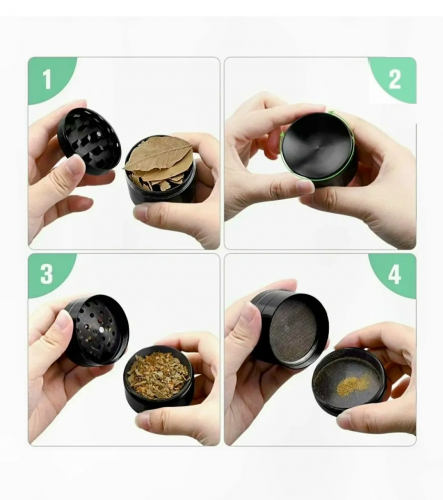 1

2

3

4