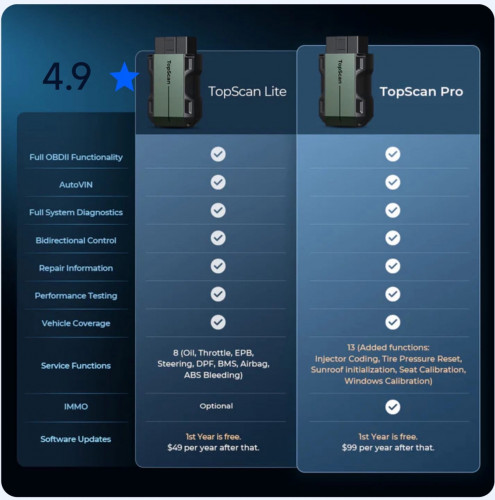 4.9

| | TopScan Lite | TopScan Pro |
|---|---|---|
| Full OBDII Functionality | ✓ | ✓ |
| AutoVIN | ✓ | ✓ |
| Full System Diagnostics | ✓ | ✓ |
| Bidirectional Control | ✓ | ✓ |
| Repair Information | ✓ | ✓ |
| Performance Testing | ✓ | ✓ |
| Vehicle Coverage | ✓ | ✓ |
| Service Functions | 8 (Oil, Throttle, EPB, Steering, DPF, BMS, Airbag, ABS Bleeding) | 13 (Added functions: Injector Coding, Tire Pressure Reset, Sunroof initialization, Seat Calibration, Windows Calibration) |
| IMMO | Optional | ✓ |
| Software Updates | 1st Year is free. $49 per year after that. | 1st Year is free. $99 per year after that. |

TopScan
TopScan