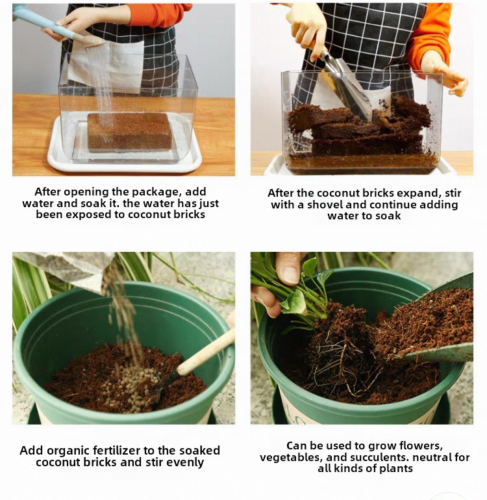 After opening the package, add water and soak it. the water has just been exposed to coconut bricks

After the coconut bricks expand, stir with a shovel and continue adding water to soak

Add organic fertilizer to the soaked coconut bricks and stir evenly

Can be used to grow flowers, vegetables, and succulents. neutral for all kinds of plants