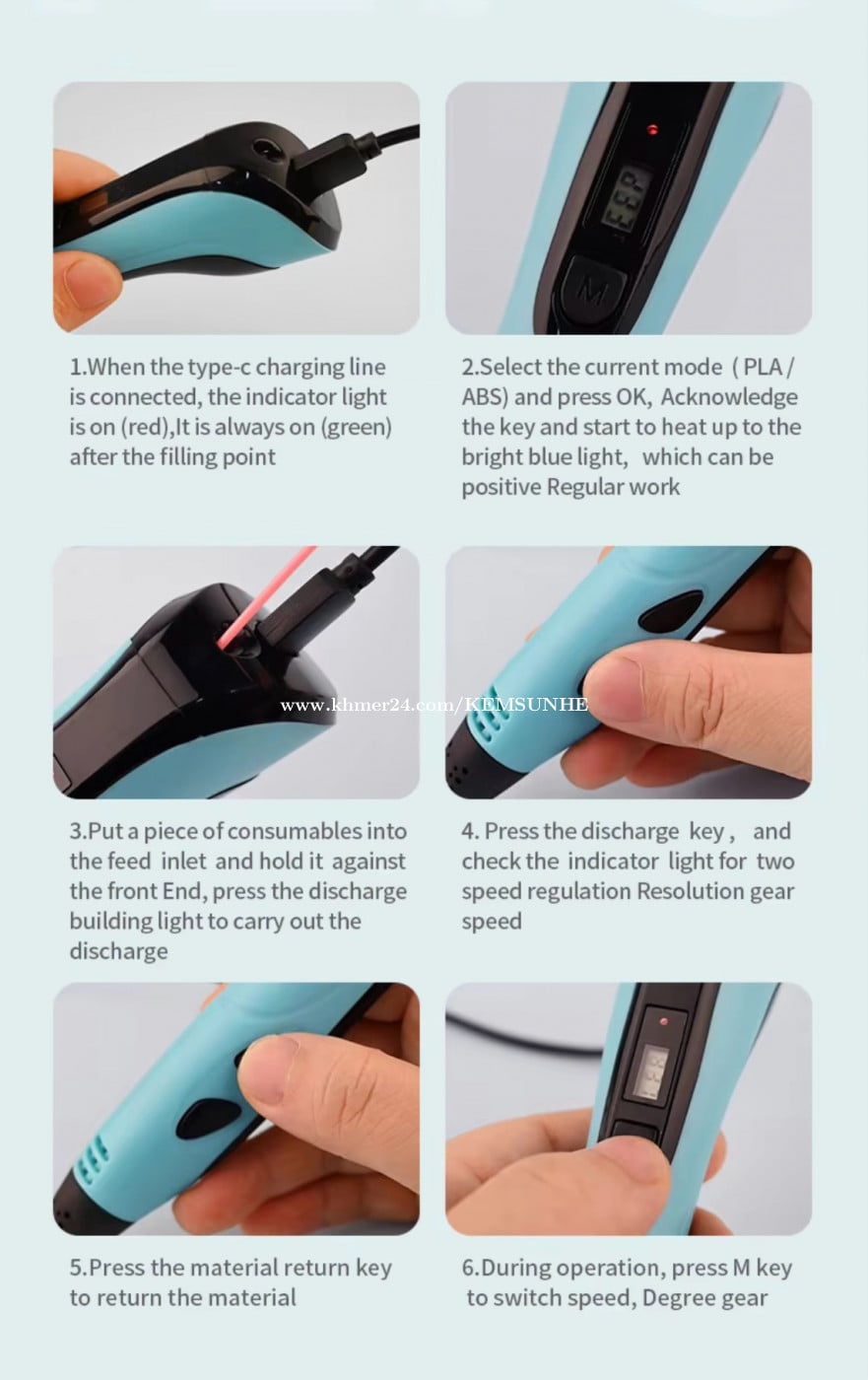 1.When the type-c charging line is connected, the indicator light is on (red),It is always on (green) after the filling point

2.Select the current mode ( PLA / ABS) and press OK, Acknowledge the key and start to heat up to the bright blue light, which can be positive Regular work

www.khmer24.com/KEMSUNHE

3.Put a piece of consumables into the feed inlet and hold it against the front End, press the discharge building light to carry out the discharge

4. Press the discharge key , and check the indicator light for two speed regulation Resolution gear speed

5.Press the material return key to return the material

6.During operation, press M key to switch speed, Degree gear