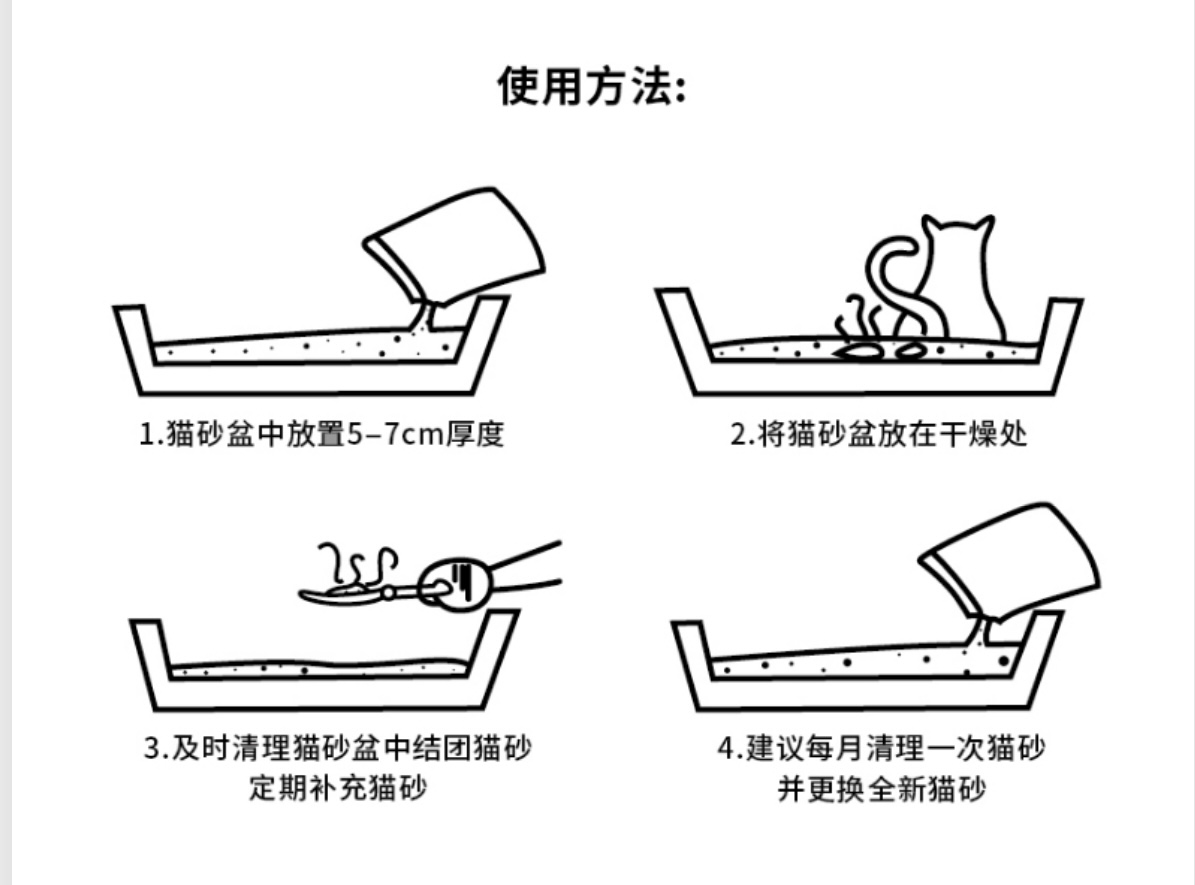 使用方法:

1.猫砂盆中放置5–7cm厚度

2.将猫砂盆放在干燥处

3.及时清理猫砂盆中结团猫砂
定期补充猫砂

4.建议每月清理一次猫砂
并更换全新猫砂