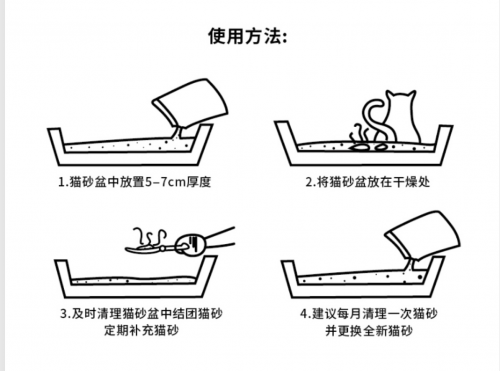 使用方法:

1.猫砂盆中放置5–7cm厚度

2.将猫砂盆放在干燥处

3.及时清理猫砂盆中结团猫砂
定期补充猫砂

4.建议每月清理一次猫砂
并更换全新猫砂