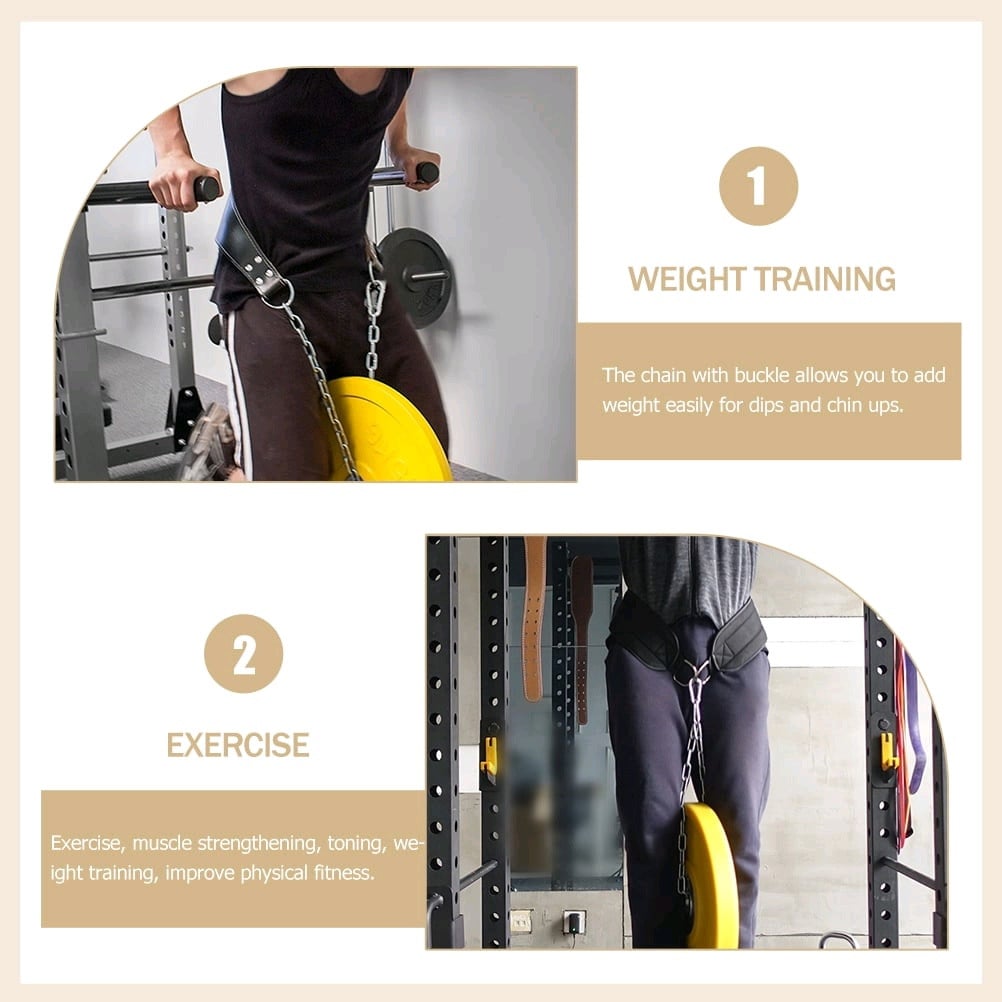 1

WEIGHT TRAINING

The chain with buckle allows you to add weight easily for dips and chin ups.

2

EXERCISE

Exercise, muscle strengthening, toning, weight training, improve physical fitness.