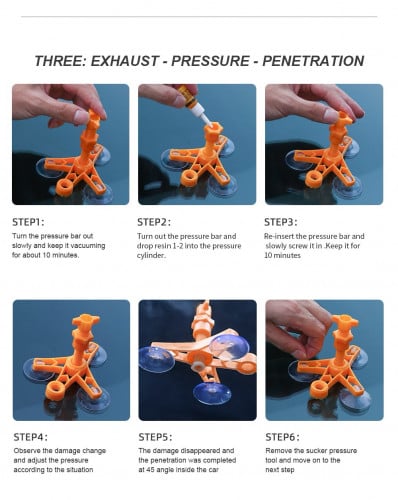 THREE: EXHAUST - PRESSURE - PENETRATION

STEP1:
Turn the pressure bar out slowly and keep it vacuuming for about 10 minutes.

STEP2:
Turn out the pressure bar and drop resin 1-2 into the pressure cylinder.

STEP3:
Re-insert the pressure bar and slowly screw it in .Keep it for 10 minutes

STEP4:
Observe the damage change and adjust the pressure according to the situation

STEP5:
The damage disappeared and the penetration was completed at 45 angle inside the car

STEP6:
Remove the sucker pressure tool and move on to the next step