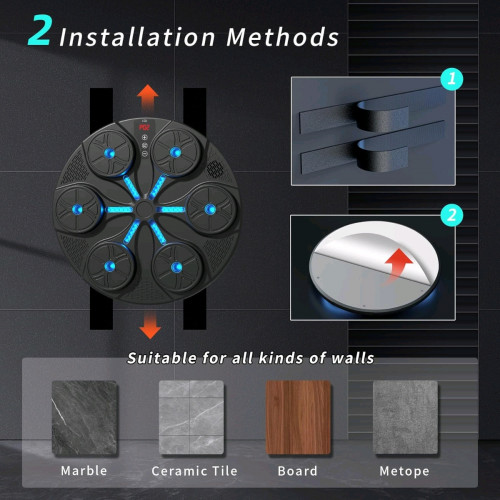 2 Installation Methods

P02

1

2

Suitable for all kinds of walls

Marble

Ceramic Tile

Board

Metope