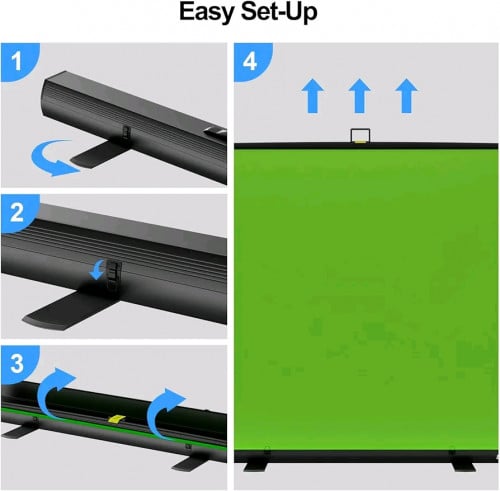 Easy Set-Up

1

2

3

4