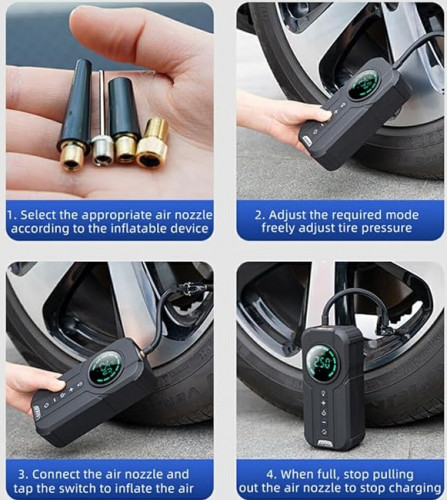 1. Select the appropriate air nozzle according to the inflatable device

2. Adjust the required mode freely adjust tire pressure

3. Connect the air nozzle and tap the switch to inflate the air

250

4. When full, stop pulling out the air nozzle to stop charging