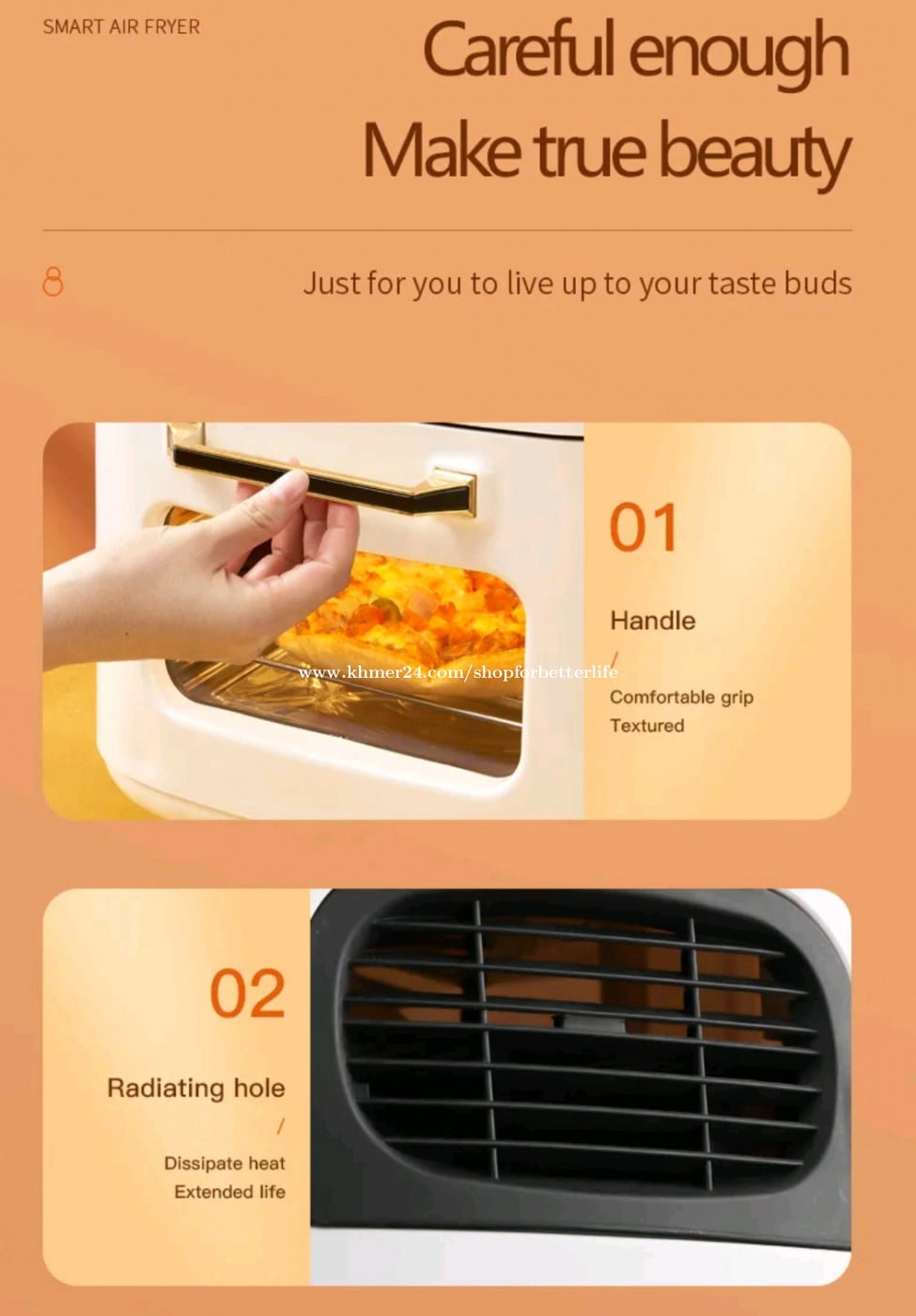 SMART AIR FRYER

Careful enough
Make true beauty

8

Just for you to live up to your taste buds

01

Handle

/

Comfortable grip
Textured

www.khmer24.com/shopforbetterlife

02

Radiating hole

/

Dissipate heat
Extended life