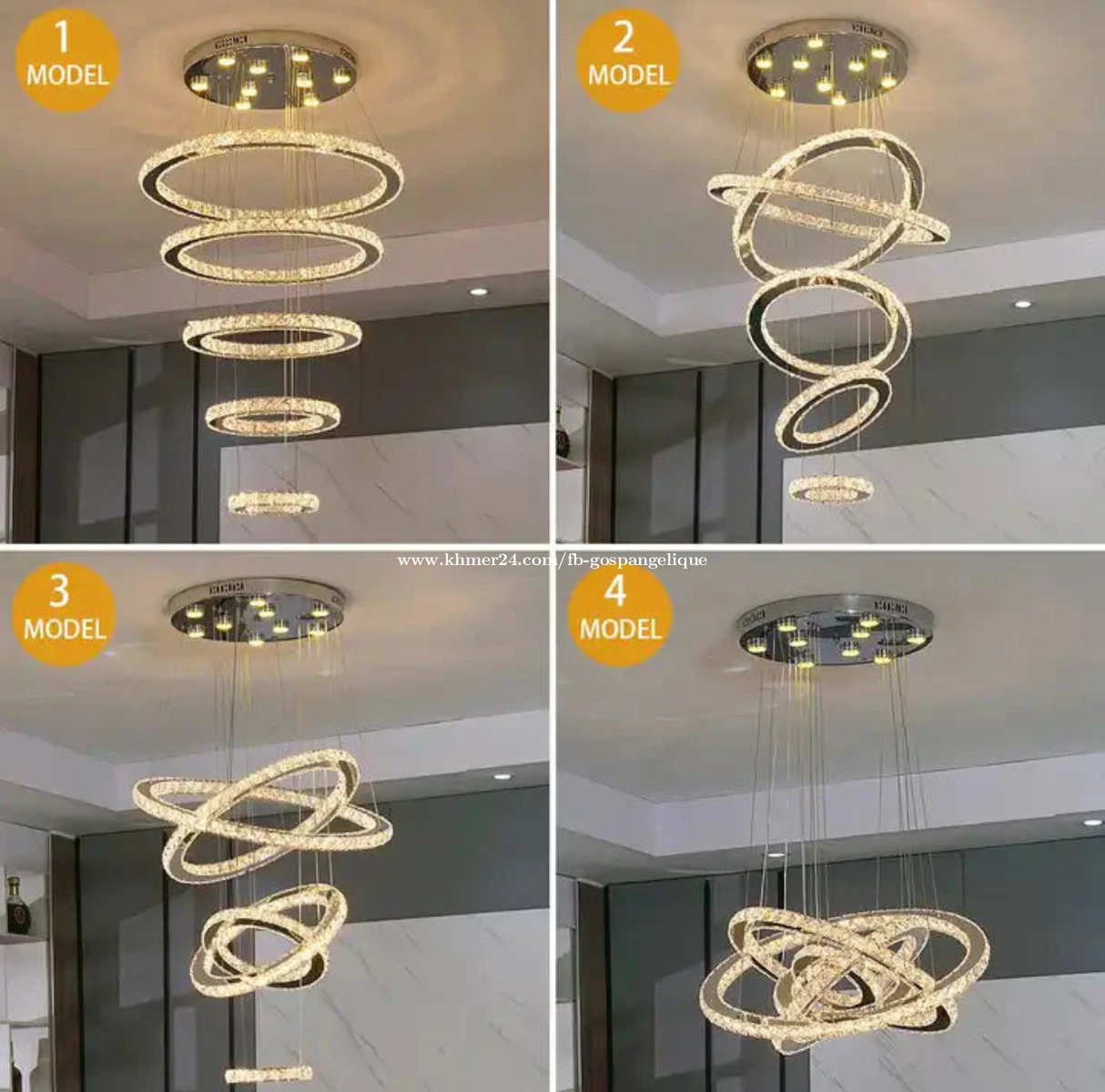 1
MODEL

2
MODEL

www.khmer24.com/fb-gospangelique

3
MODEL

4
MODEL