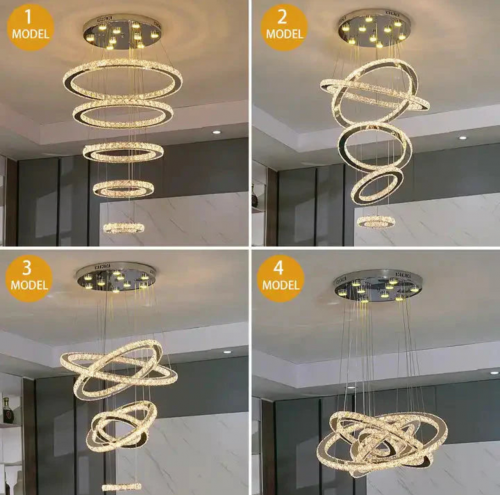 1
MODEL

2
MODEL

3
MODEL

4
MODEL