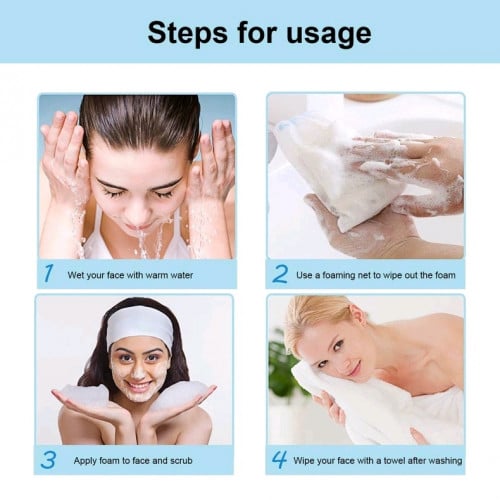 Steps for usage

1 Wet your face with warm water

2 Use a foaming net to wipe out the foam

3 Apply foam to face and scrub

4 Wipe your face with a towel after washing