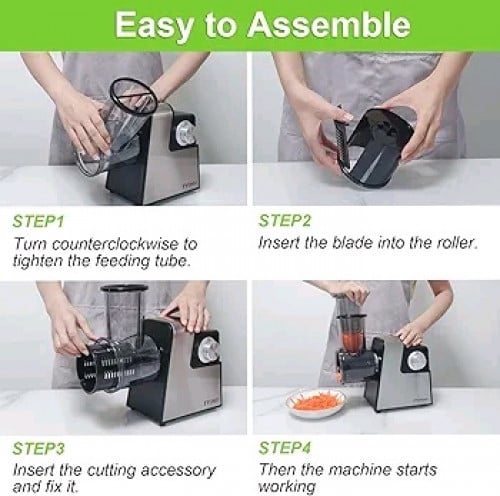 Easy to Assemble

STEP1
Turn counterclockwise to tighten the feeding tube.

STEP2
Insert the blade into the roller.

STEP3
Insert the cutting accessory and fix it.

STEP4
Then the machine starts working