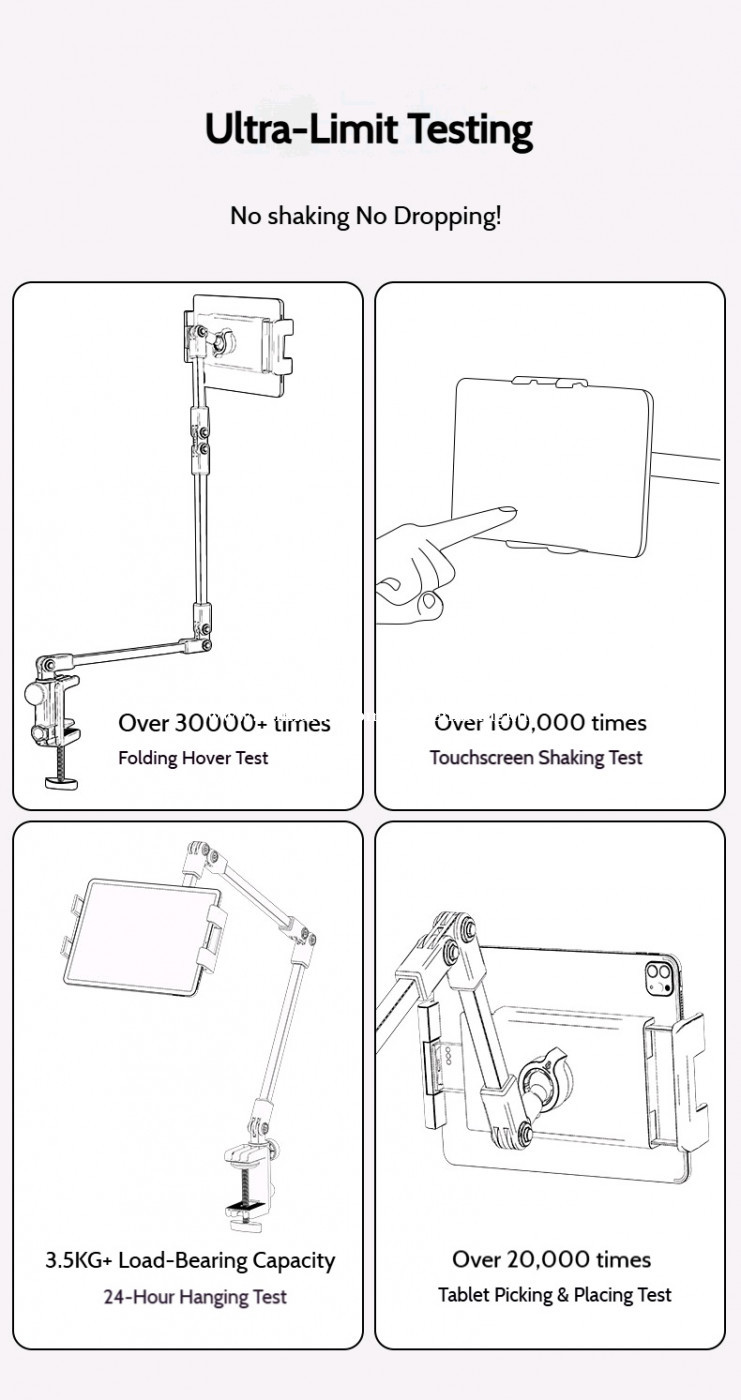 Ultra-Limit Testing

No shaking No Dropping!

Over 30000+ times
Folding Hover Test

Over 100,000 times
Touchscreen Shaking Test

3.5KG+ Load-Bearing Capacity
24-Hour Hanging Test

Over 20,000 times
Tablet Picking & Placing Test