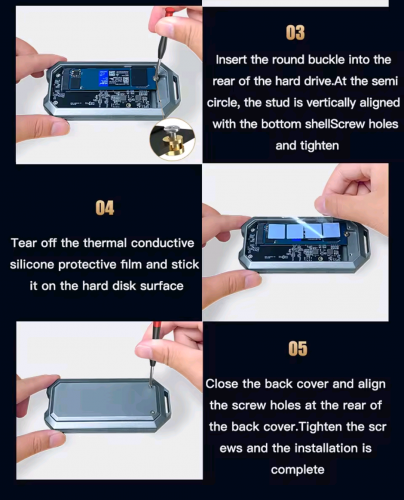 03

Insert the round buckle into the rear of the hard drive.At the semi circle, the stud is vertically aligned with the bottom shellScrew holes and tighten

04

Tear off the thermal conductive silicone protective film and stick it on the hard disk surface

05

Close the back cover and align the screw holes at the rear of the back cover.Tighten the scr ews and the installation is complete