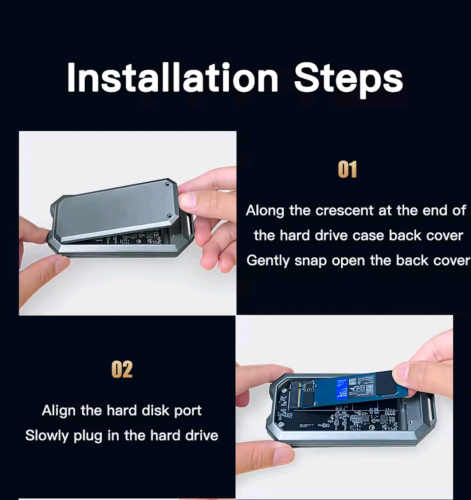 Installation Steps

01

Along the crescent at the end of the hard drive case back cover Gently snap open the back cover

02

Align the hard disk port Slowly plug in the hard drive