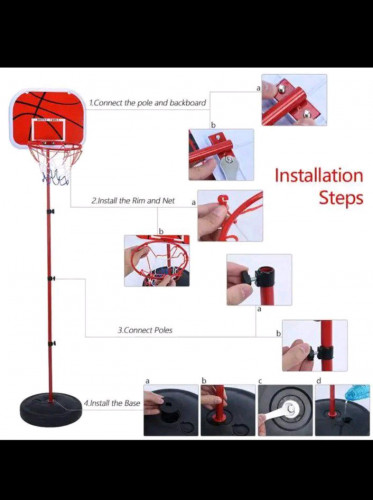 1.Connect the pole and backboard

a

b

Installation Steps

2.Install the Rim and Net

a

b

a

3.Connect Poles

b

4.Install the Base

a

b

c

d