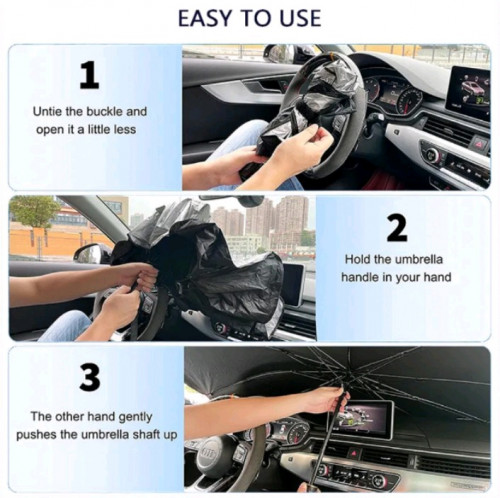 EASY TO USE

1

Untie the buckle and open it a little less

2

Hold the umbrella handle in your hand

3

The other hand gently pushes the umbrella shaft up