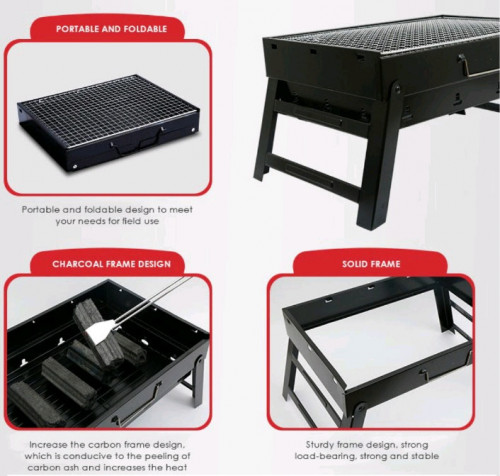 PORTABLE AND FOLDABLE

Portable and foldable design to meet your needs for field use

CHARCOAL FRAME DESIGN

Increase the carbon frame design, which is conducive to the peeling of carbon ash and increases the heat

SOLID FRAME

Sturdy frame design, strong load-bearing, strong and stable