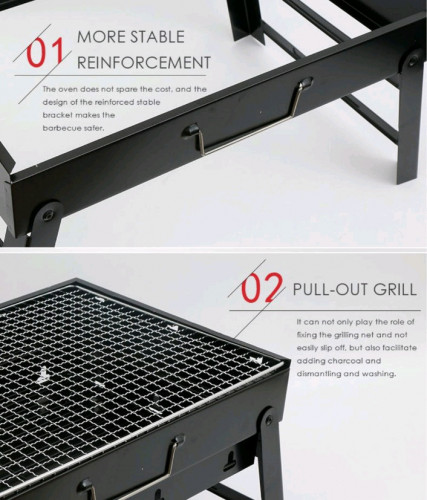 01 MORE STABLE REINFORCEMENT

The oven does not spare the cost, and the design of the reinforced stable bracket makes the barbecue safer.

02 PULL-OUT GRILL

It can not only play the role of fixing the grilling net and not easily slip off, but also facilitate adding charcoal and dismantling and washing.