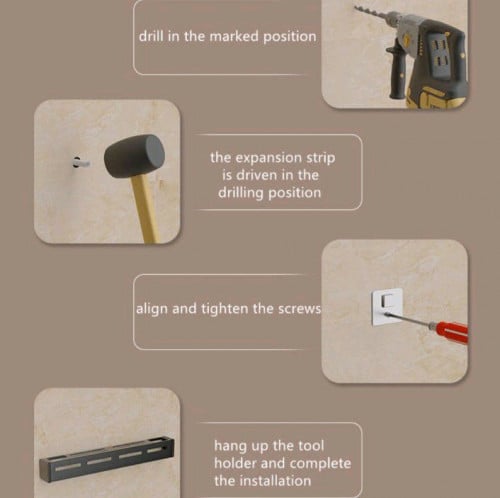 drill in the marked position

the expansion strip is driven in the drilling position

align and tighten the screws

hang up the tool holder and complete the installation