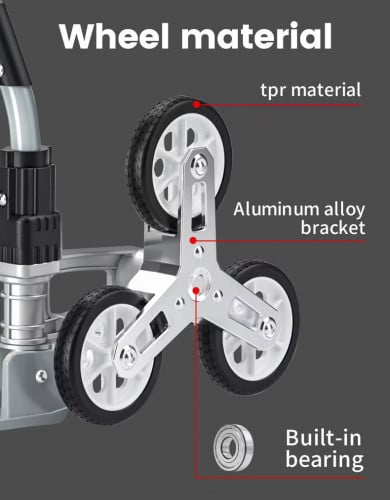 Wheel material

tpr material

Aluminum alloy bracket

Built-in bearing