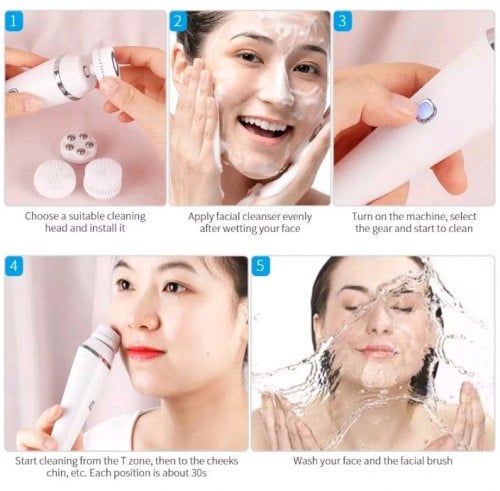 1

Choose a suitable cleaning head and install it

2

Apply facial cleanser evenly after wetting your face

3

Turn on the machine, select the gear and start to clean

4

Start cleaning from the T zone, then to the cheeks chin, etc. Each position is about 30s

5

Wash your face and the facial brush