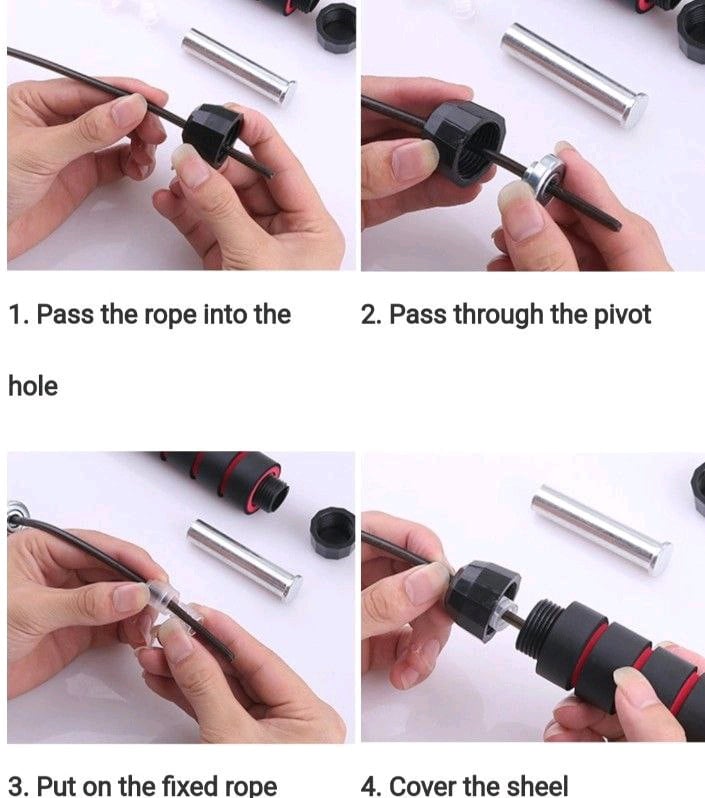 1. Pass the rope into the hole

2. Pass through the pivot

3. Put on the fixed rope

4. Cover the sheel