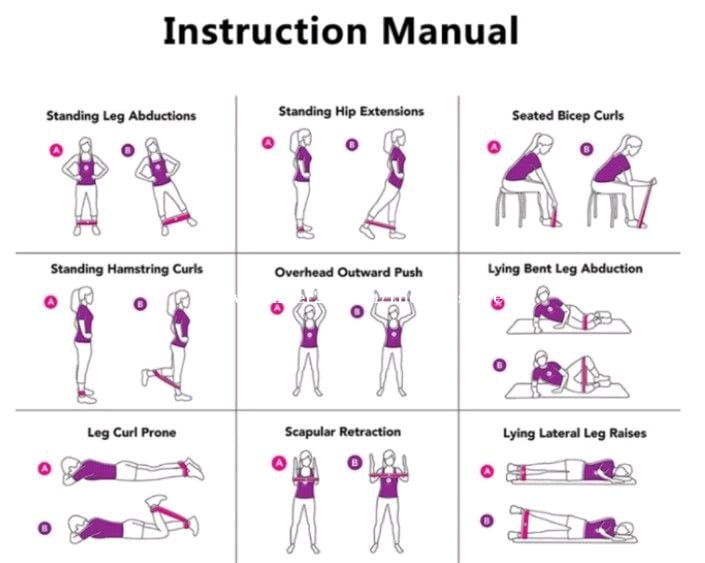 Instruction Manual

Standing Leg Abductions
A B

Standing Hip Extensions
A B

Seated Bicep Curls
A B

Standing Hamstring Curls
A B

Overhead Outward Push
A B

Lying Bent Leg Abduction
A B

Leg Curl Prone
A B

Scapular Retraction
A B

Lying Lateral Leg Raises
A B