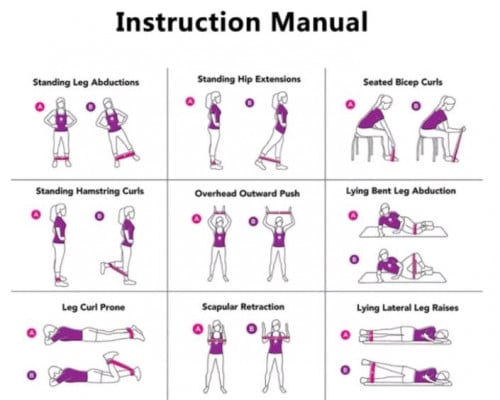 Instruction Manual

Standing Leg Abductions
A B

Standing Hip Extensions
A B

Seated Bicep Curls
A B

Standing Hamstring Curls
A B

Overhead Outward Push
A B

Lying Bent Leg Abduction
A B

Leg Curl Prone
A B

Scapular Retraction
A B

Lying Lateral Leg Raises
A B