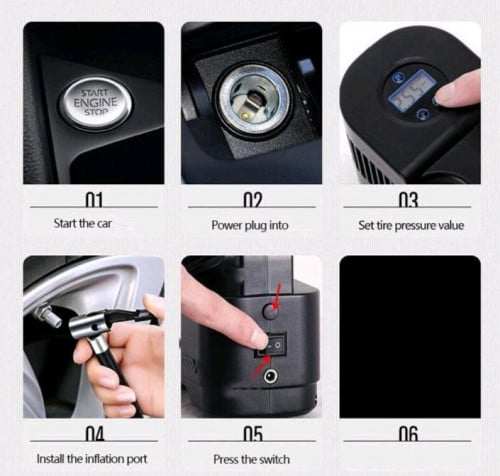 START
ENGINE
STOP

01
Start the car

02
Power plug into

03
Set tire pressure value

04
Install the inflation port

05
Press the switch

06