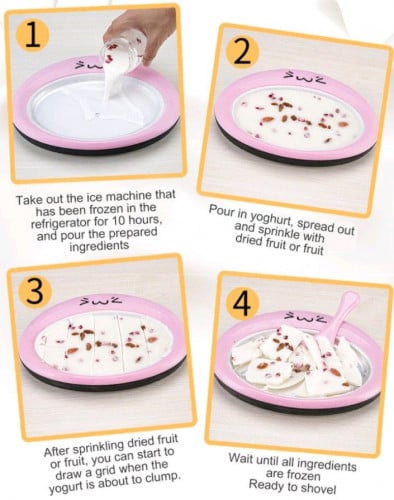 1

Take out the ice machine that has been frozen in the refrigerator for 10 hours, and pour the prepared ingredients

2

Pour in yoghurt, spread out and sprinkle with dried fruit or fruit

3

After sprinkling dried fruit or fruit, you can start to draw a grid when the yogurt is about to clump.

4

Wait until all ingredients are frozen
Ready to shovel