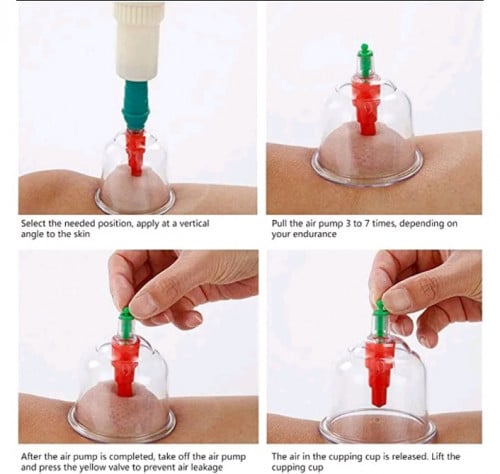 Select the needed position, apply at a vertical angle to the skin

Pull the air pump 3 to 7 times, depending on your endurance

After the air pump is completed, take off the air pump and press the yellow valve to prevent air leakage

The air in the cupping cup is released. Lift the cupping cup