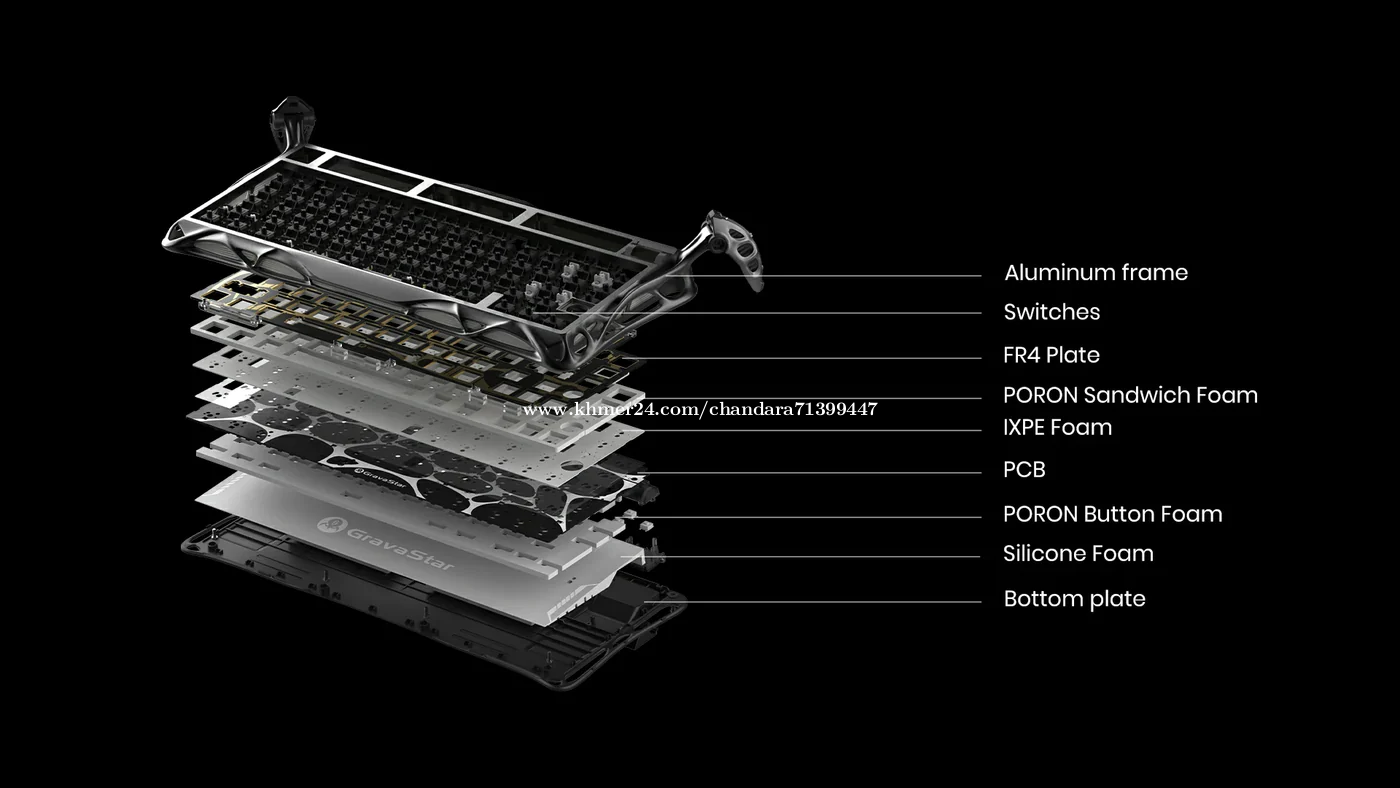 Aluminum frame
Switches
FR4 Plate
PORON Sandwich Foam
IXPE Foam
PCB
PORON Button Foam
Silicone Foam
Bottom plate

www.khmer24.com/chandara71399447

GravaStar

GravaStar