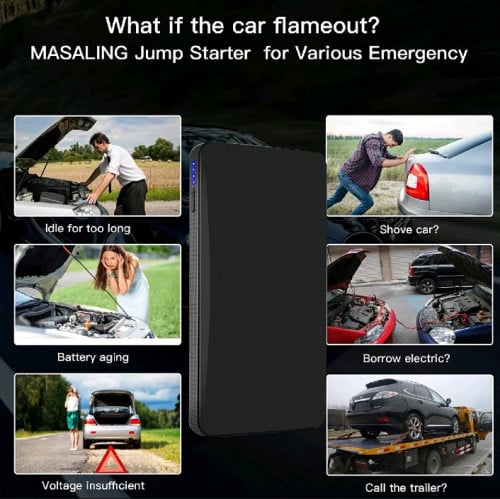 What if the car flameout?
MASALING Jump Starter for Various Emergency

Idle for too long

Battery aging

Voltage insufficient

Shove car?

Borrow electric?

Call the trailer?